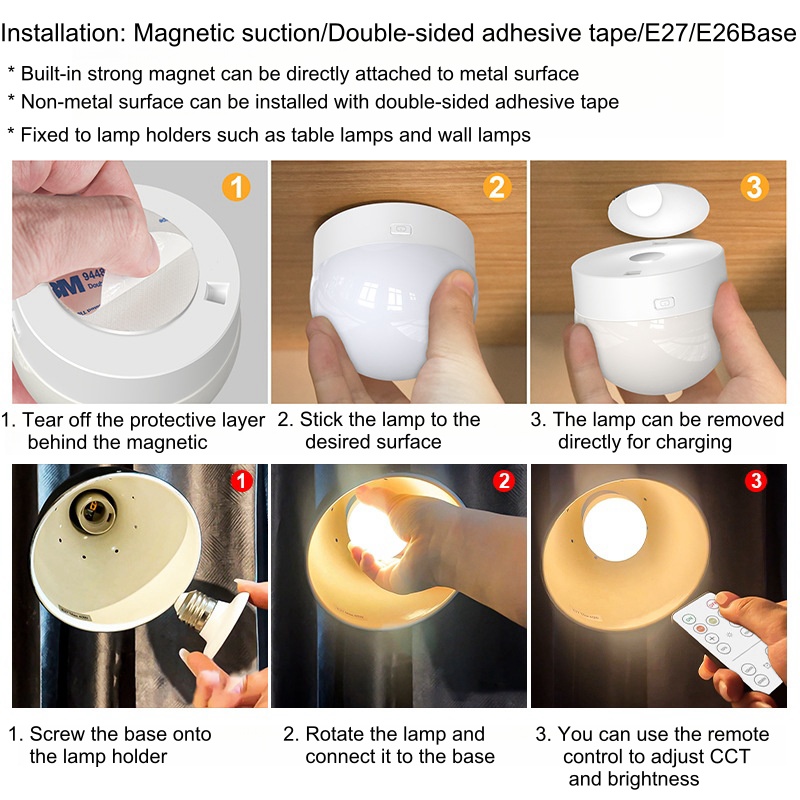 Installation: Magnetic suction/Double-sided adhesive tape/E27/E26Base

* Built-in strong magnet can be directly attached to metal surface
* Non-metal surface can be installed with double-sided adhesive tape
* Fixed to lamp holders such as table lamps and wall lamps

1

3M 9448 Doub

2

3

1. Tear off the protective layer behind the magnetic

2. Stick the lamp to the desired surface

3. The lamp can be removed directly for charging

1

2

3

1. Screw the base onto the lamp holder

2. Rotate the lamp and connect it to the base

3. You can use the remote control to adjust CCT and brightness